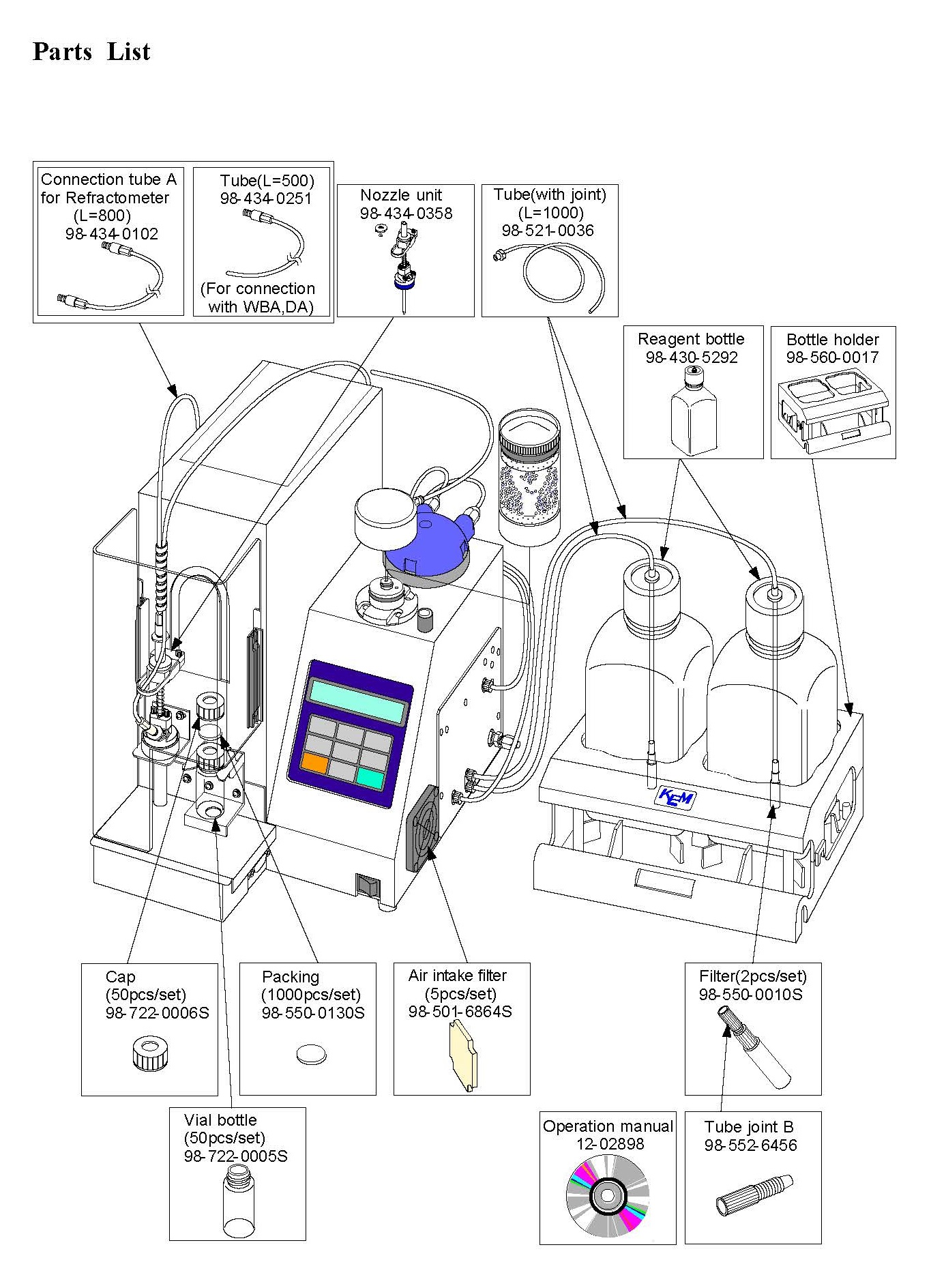 Parts List

Connection tube A for Refractometer (L=800) 98-434-0102

Tube(L=500) 98-434-0251 (For connection with WBA,DA)

Nozzle unit 98-434-0358

Tube(with joint) (L=1000) 98-521-0036

Reagent bottle 98-430-5292

Bottle holder 98-560-0017

KEM

Cap (50pcs/set) 98-722-0006S

Packing (1000pcs/set) 98-550-0130S

Air intake filter (5pcs/set) 98-501-6864S

Filter(2pcs/set) 98-550-0010S

Vial bottle (50pcs/set) 98-722-0005S

Operation manual 12-02898

Tube joint B 98-552-6456