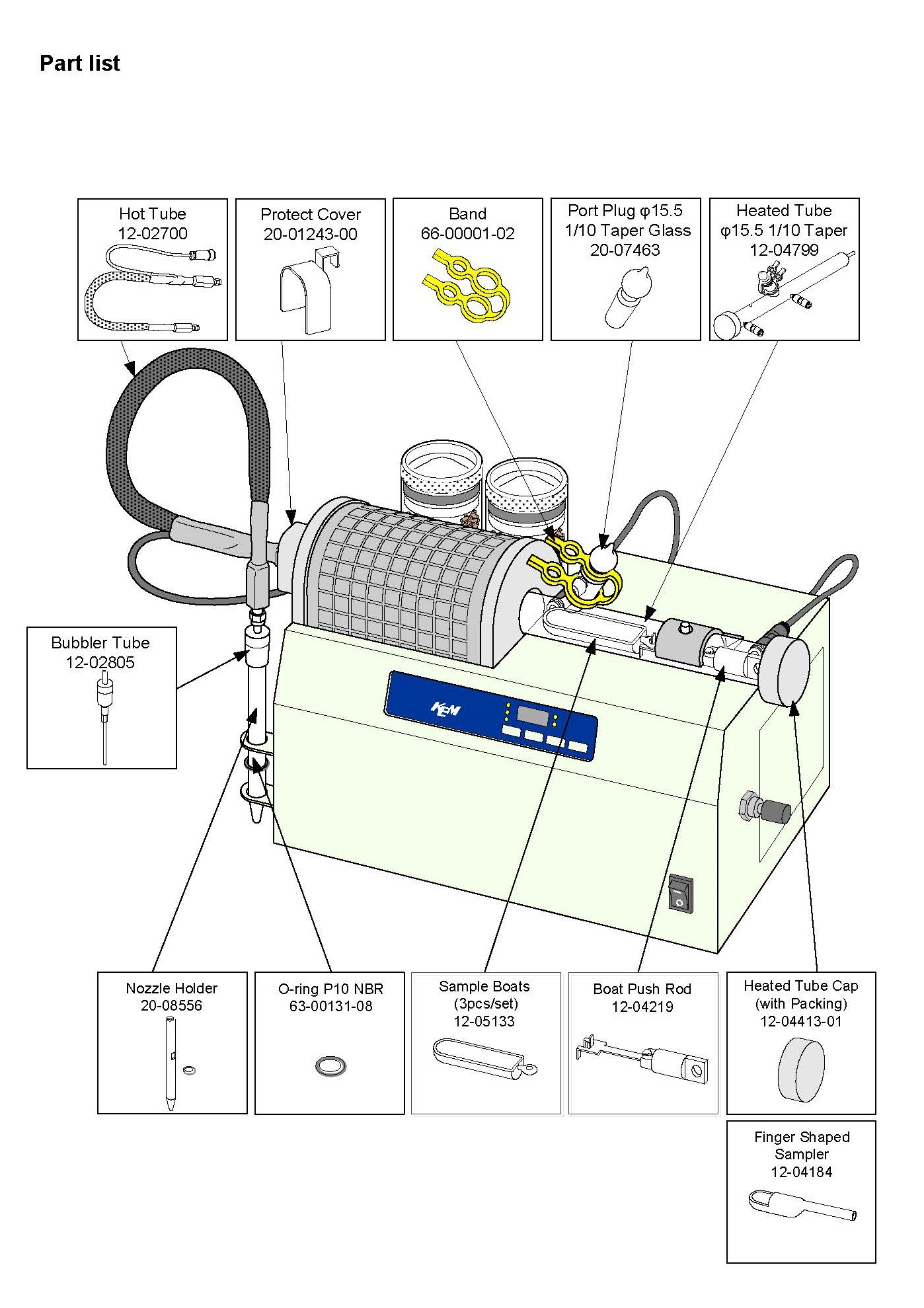 Part list

Hot Tube
12-02700

Protect Cover
20-01243-00

Band
66-00001-02

Port Plug φ15.5
1/10 Taper Glass
20-07463

Heated Tube
φ15.5 1/10 Taper
12-04799

Bubbler Tube
12-02805

KEM

Nozzle Holder
20-08556

O-ring P10 NBR
63-00131-08

Sample Boats
(3pcs/set)
12-05133

Boat Push Rod
12-04219

Heated Tube Cap
(with Packing)
12-04413-01

Finger Shaped
Sampler
12-04184